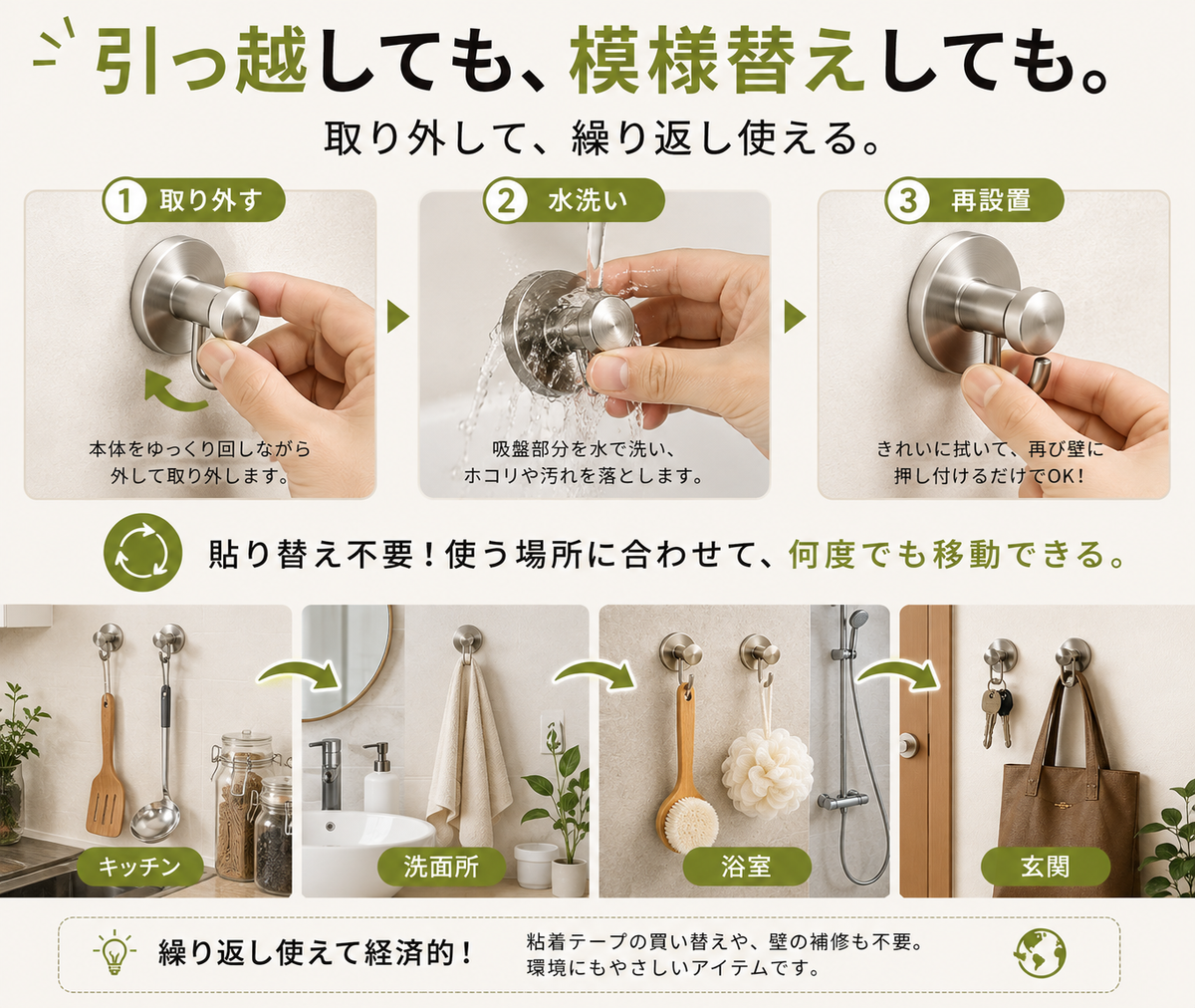 引っ越しても、模様替えしても。

取り外して、繰り返し使える。

1 取り外す

本体をゆっくり回しながら外して取り外します。

2 水洗い

吸盤部分を水で洗い、ホコリや汚れを落とします。

3 再設置

きれいに拭いて、再び壁に押し付けるだけでOK!

貼り替え不要!使う場所に合わせて、何度でも移動できる。

キッチン

洗面所

浴室

玄関

繰り返し使えて経済的!

粘着テープの買い替えや、壁の補修も不要。環境にもやさしいアイテムです。