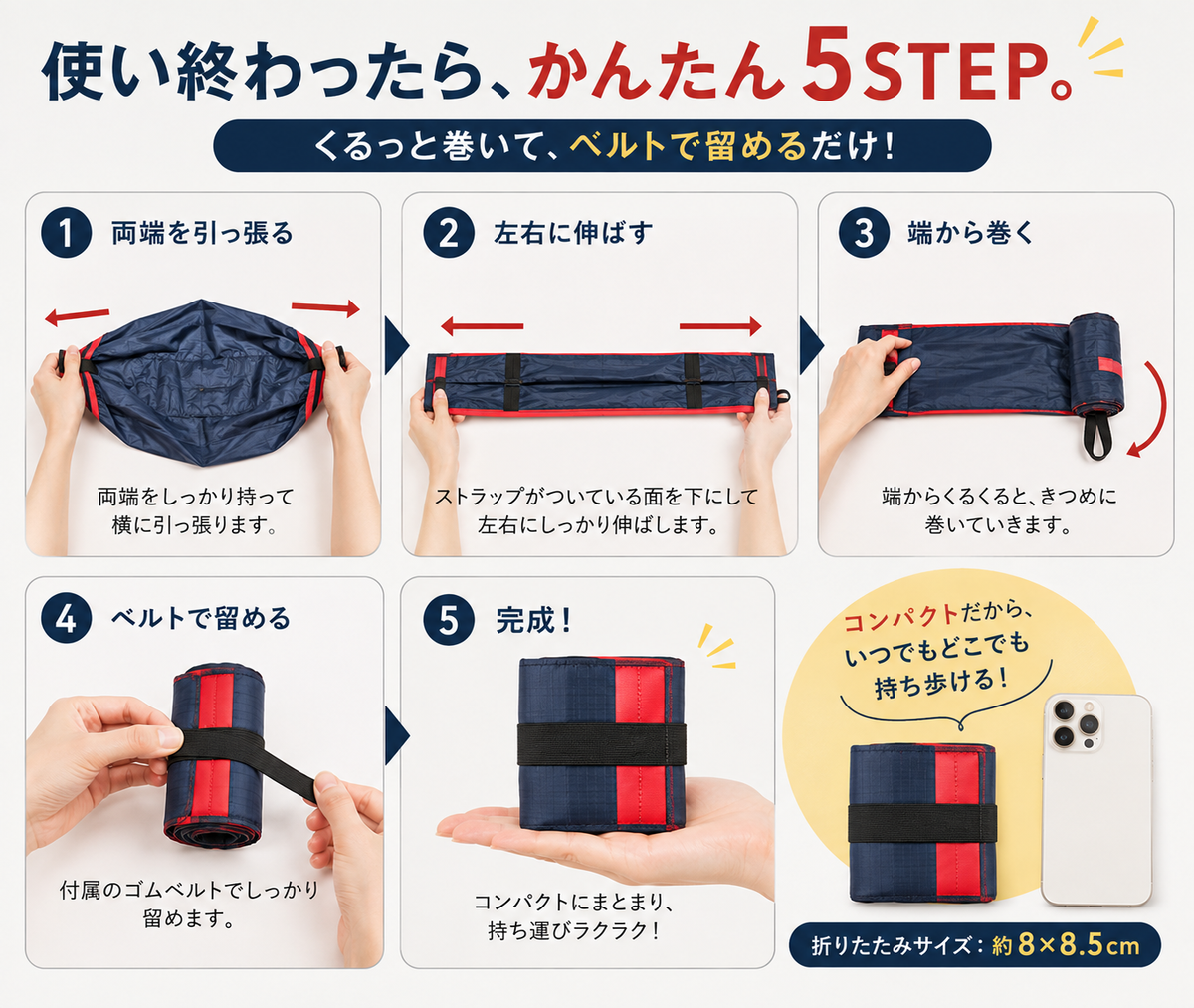 使い終わったら、かんたん5STEP。

くるっと巻いて、ベルトで留めるだけ!

1 両端を引っ張る

両端をしっかり持って横に引っ張ります。

2 左右に伸ばす

ストラップがついている面を下にして左右にしっかり伸ばします。

3 端から巻く

端からくるくると、きつめに巻いていきます。

4 ベルトで留める

付属のゴムベルトでしっかり留めます。

5 完成!

コンパクトにまとまり、持ち運びラクラク!

コンパクトだから、いつでもどこでも持ち歩ける!

折りたたみサイズ:約8×8.5cm